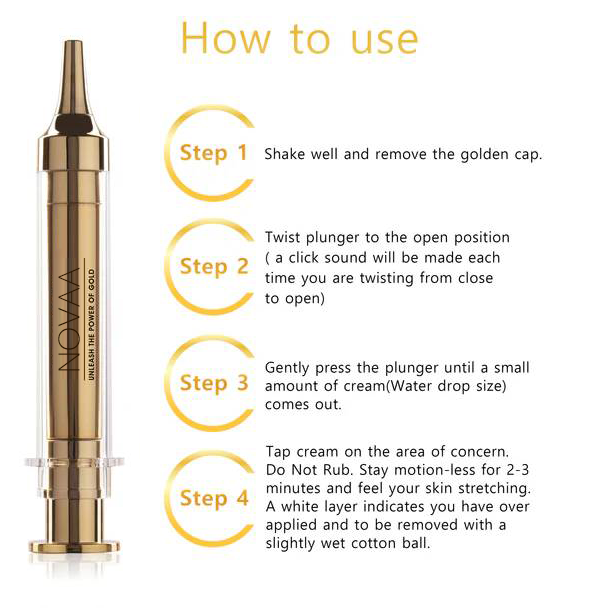 How to use

NOVAA
UNLEASH THE POWER OF GOLD

Step 1 Shake well and remove the golden cap.

Step 2 Twist plunger to the open position ( a click sound will be made each time you are twisting from close to open)

Step 3 Gently press the plunger until a small amount of cream(Water drop size) comes out.

Step 4 Tap cream on the area of concern. Do Not Rub. Stay motion-less for 2-3 minutes and feel your skin stretching. A white layer indicates you have over applied and to be removed with a slightly wet cotton ball.